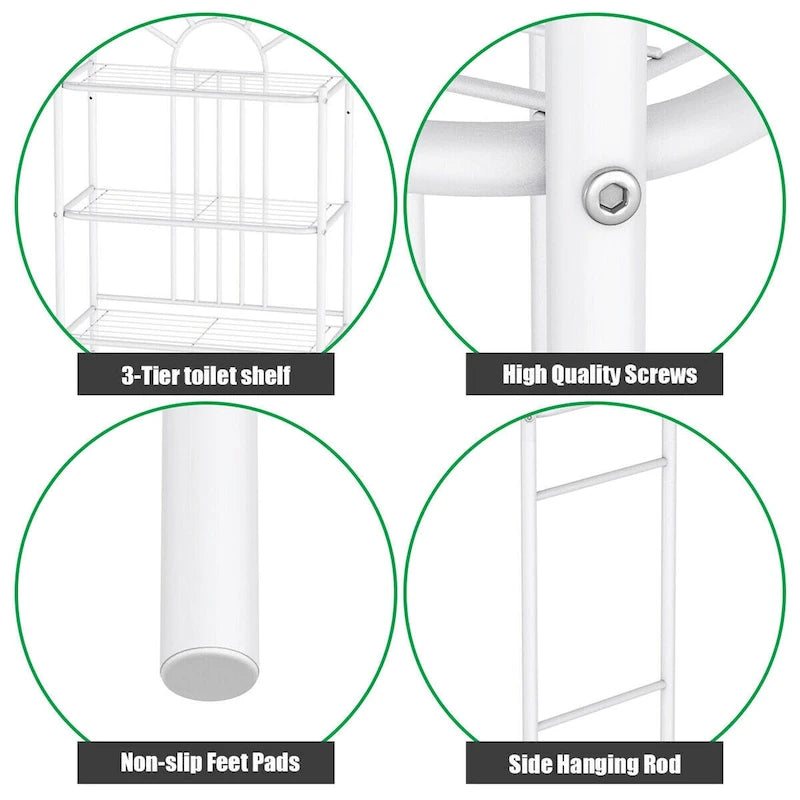 3-Tier toilet shelf

High Quality Screws

Non-slip Feet Pads

Side Hanging Rod